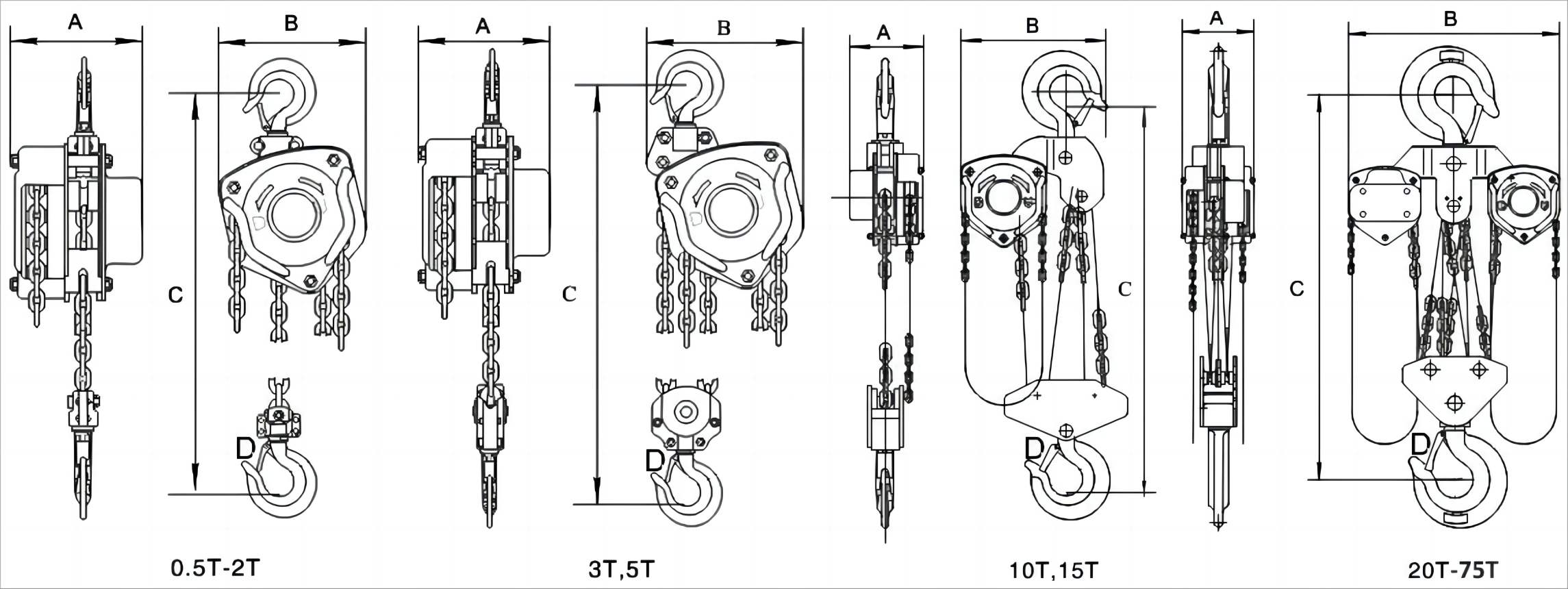 A
B
C
D
0.5T-2T

A
B
C
D
3T,5T

A
B
C
D
10T,15T

A
B
C
D
20T-75T